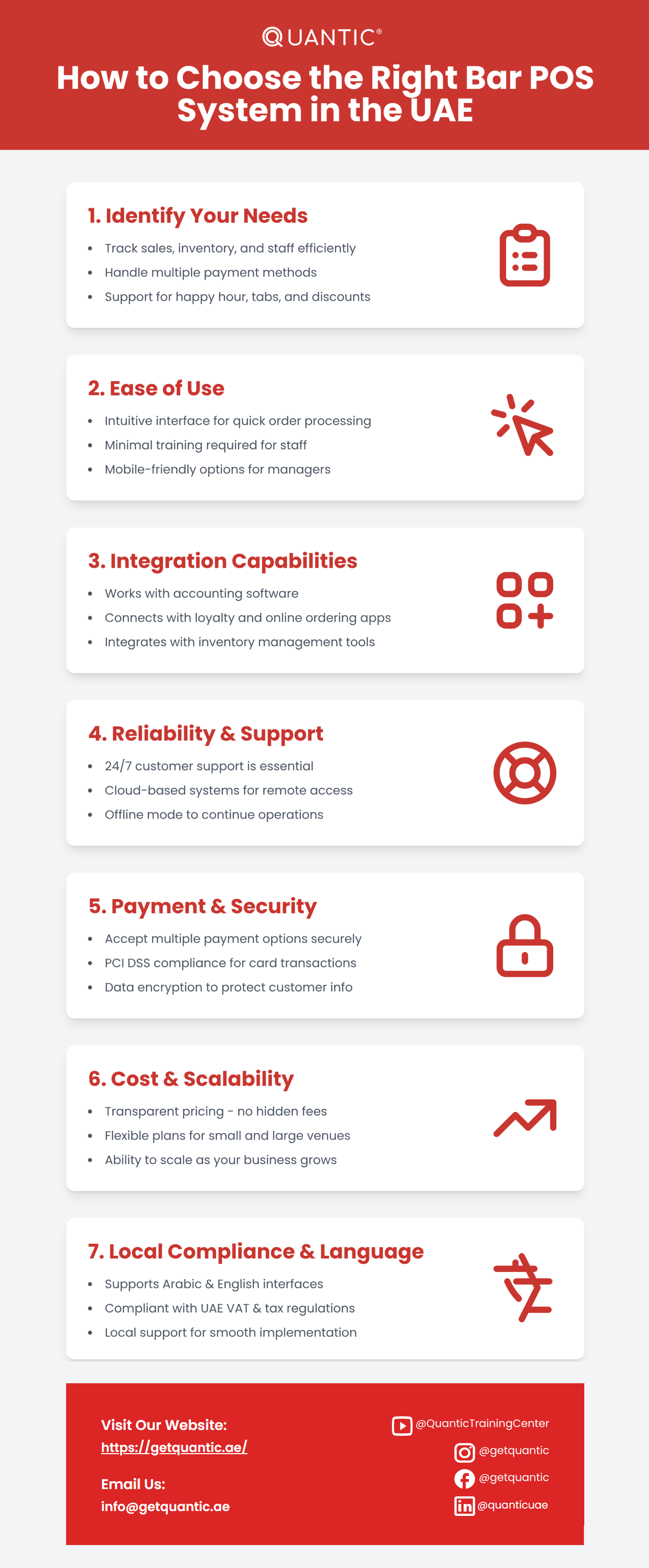 QUANTIC®

How to Choose the Right Bar POS System in the UAE

1. Identify Your Needs

- Track sales, inventory, and staff efficiently
- Handle multiple payment methods
- Support for happy hour, tabs, and discounts

2. Ease of Use

- Intuitive interface for quick order processing
- Minimal training required for staff
- Mobile-friendly options for managers

3. Integration Capabilities

- Works with accounting software
- Connects with loyalty and online ordering apps
- Integrates with inventory management tools

4. Reliability & Support

- 24/7 customer support is essential
- Cloud-based systems for remote access
- Offline mode to continue operations

5. Payment & Security

- Accept multiple payment options securely
- PCI DSS compliance for card transactions
- Data encryption to protect customer info

6. Cost & Scalability

- Transparent pricing - no hidden fees
- Flexible plans for small and large venues
- Ability to scale as your business grows

7. Local Compliance & Language

- Supports Arabic & English interfaces
- Compliant with UAE VAT & tax regulations
- Local support for smooth implementation

Visit Our Website:
https://getquantic.ae/

Email Us:
info@getquantic.ae

@QuanticTrainingCenter
@getquantic
@getquantic
@quanticuae